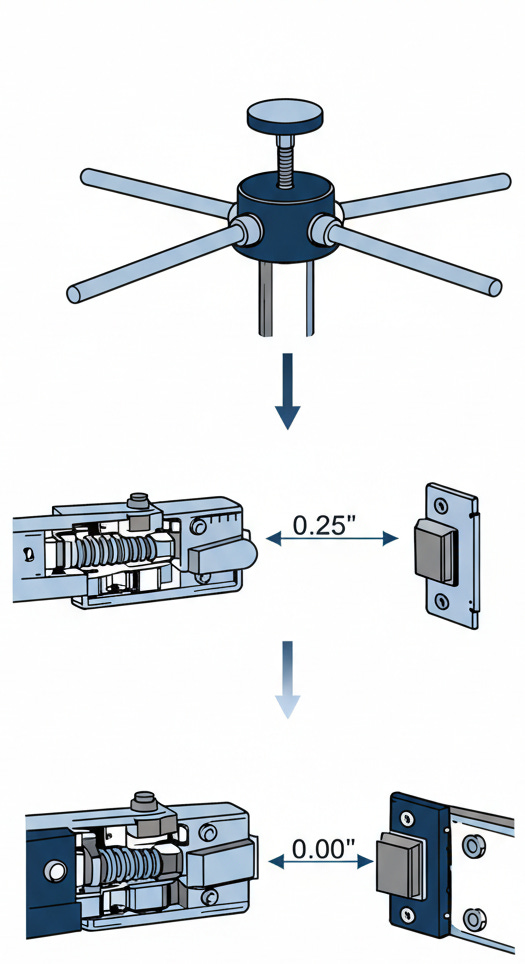 0.25"

0.00"